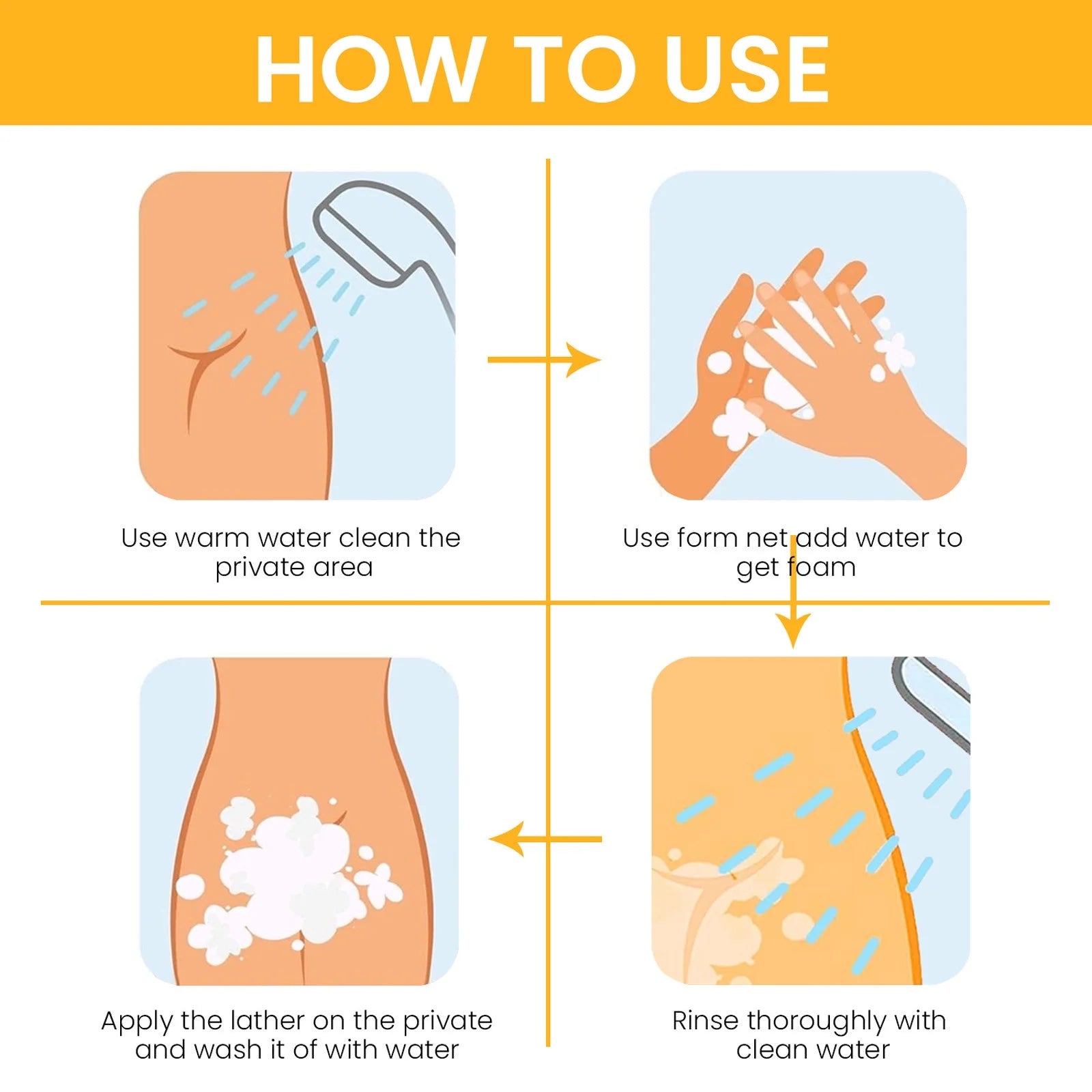 HOW TO USE

Use warm water clean the private area

Use form net add water to get foam

Apply the lather on the private and wash it of with water

Rinse thoroughly with clean water