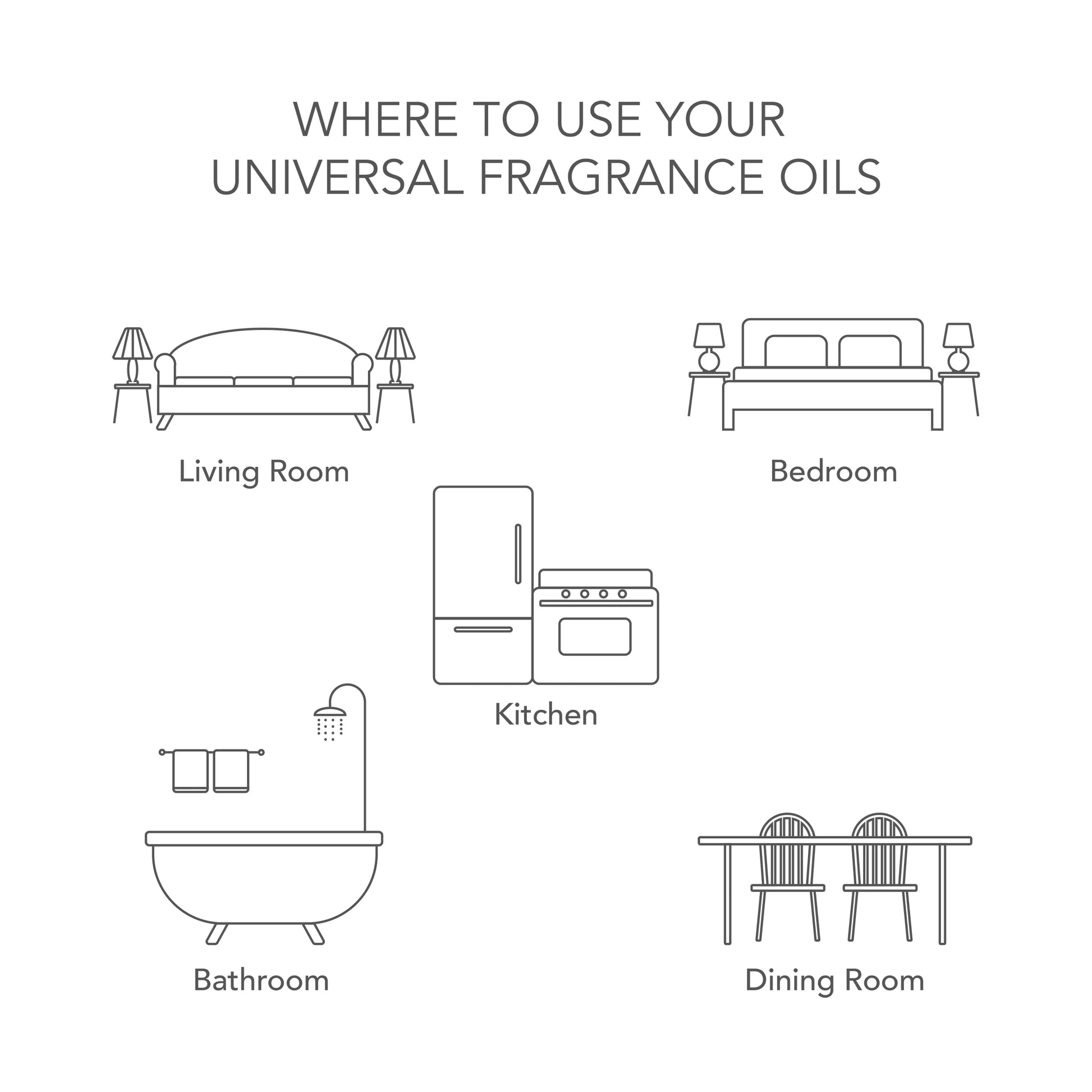 WHERE TO USE YOUR
UNIVERSAL FRAGRANCE OILS

Living Room

Bedroom

Kitchen

Bathroom

Dining Room