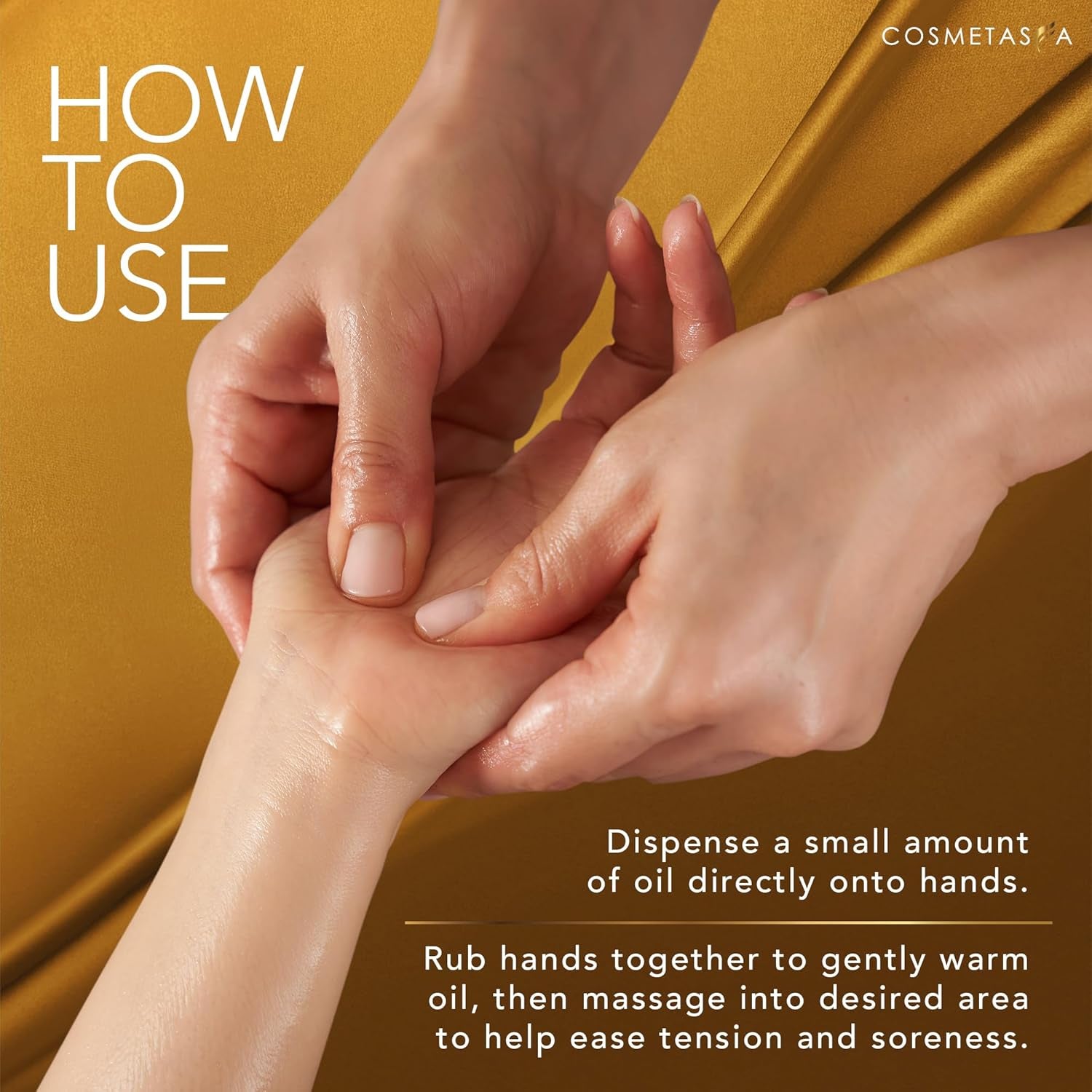 COSMETASIA

HOW TO USE

Dispense a small amount of oil directly onto hands.

Rub hands together to gently warm oil, then massage into desired area to help ease tension and soreness.